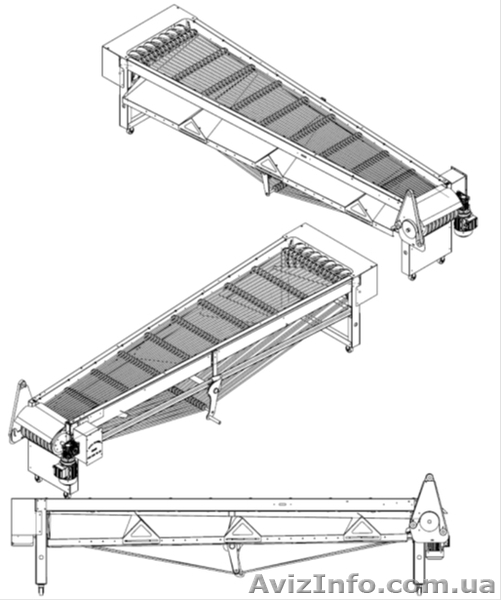 AvizInfo.com.ua